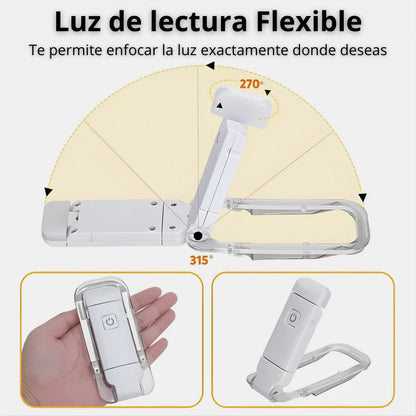 Luz de lectura Flexible
Te permite enfocar la luz exactamente donde deseas

270°

315°